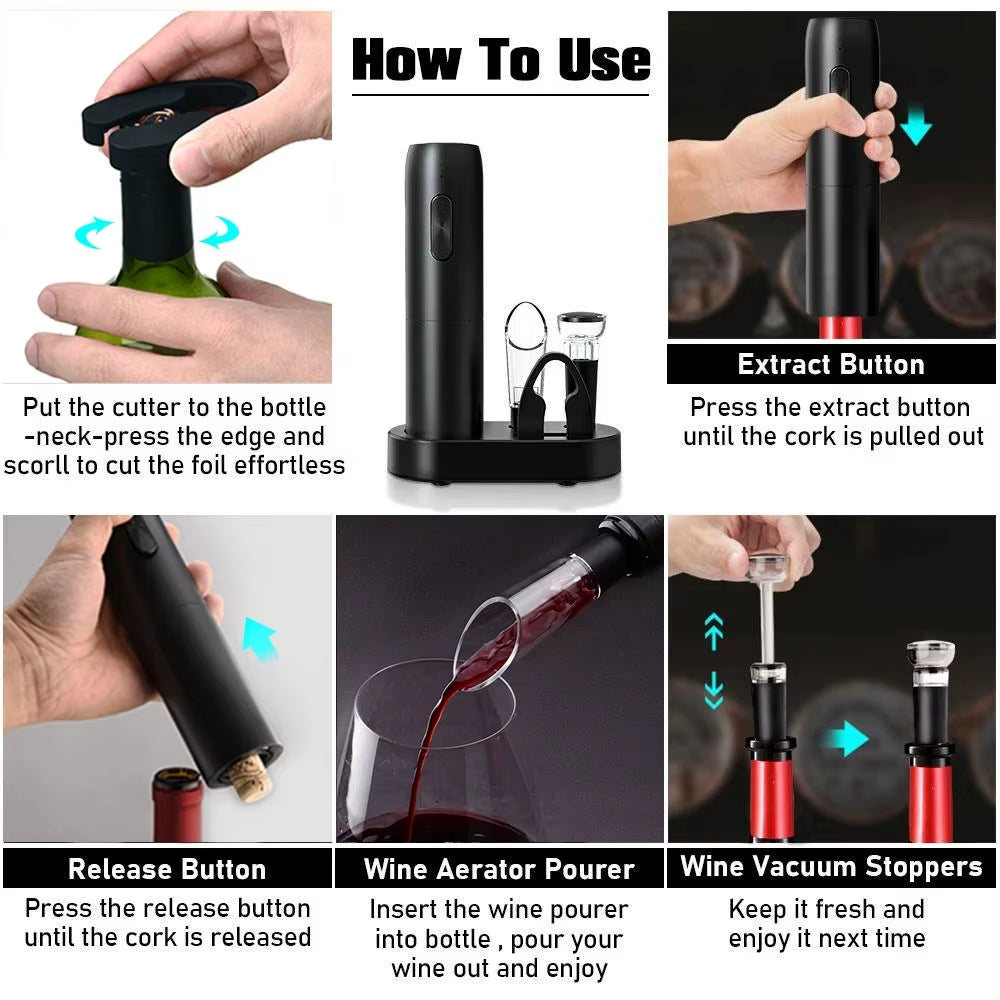 How To Use

Put the cutter to the bottle -neck-press the edge and scorll to cut the foil effortless

Extract Button

Press the extract button until the cork is pulled out

Release Button

Press the release button until the cork is released

Wine Aerator Pourer

Insert the wine pourer into bottle , pour your wine out and enjoy

Wine Vacuum Stoppers

Keep it fresh and enjoy it next time